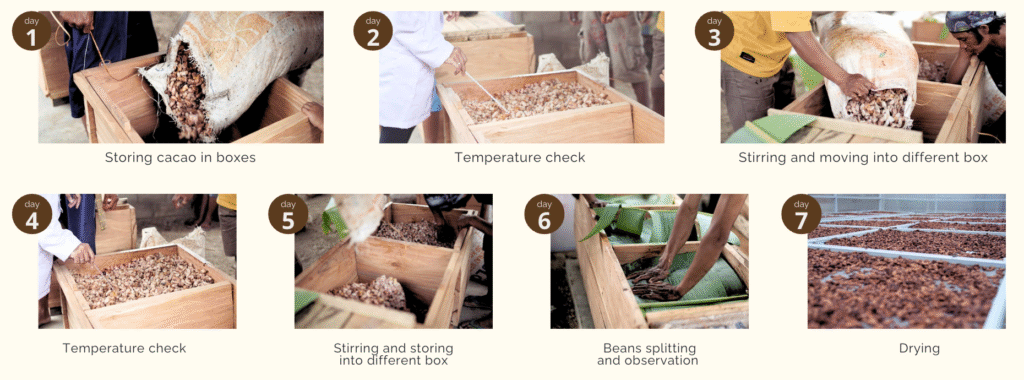 day 1
Storing cacao in boxes

day 2
Temperature check

day 3
Stirring and moving into different box

day 4
Temperature check

day 5
Stirring and storing into different box

day 6
Beans splitting and observation

day 7
Drying